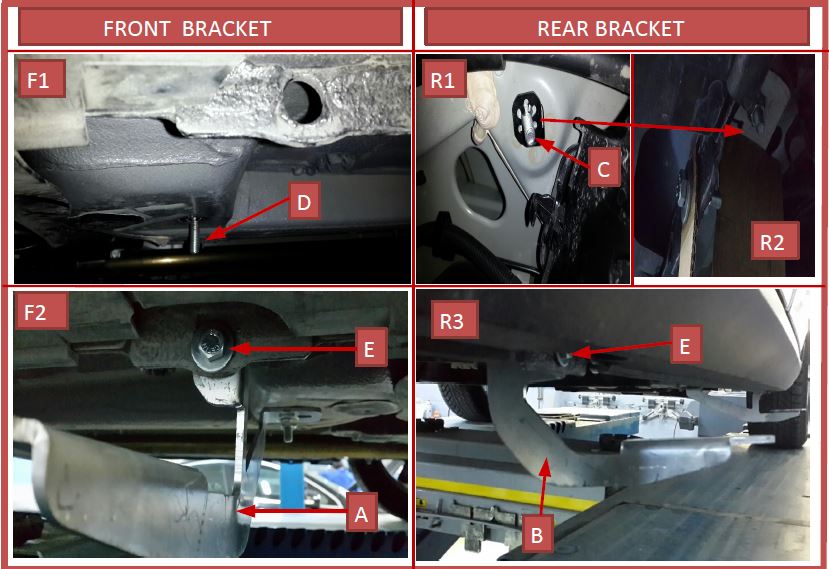 FRONT BRACKET

F1

D

F2

E

A

REAR BRACKET

R1

C

R2

R3

E

B