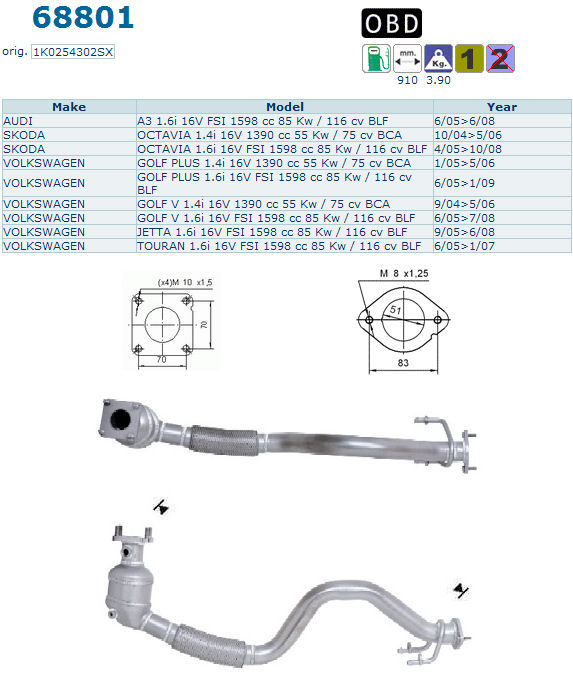 68801

orig. 1K0254302SX

OBD

mm.
Kg.
1
2

910 3.90

| Make | Model | Year |
|---|---|---|
| AUDI | A3 1.6i 16V FSI 1598 cc 85 Kw / 116 cv BLF | 6/05>6/08 |
| SKODA | OCTAVIA 1.4i 16V 1390 cc 55 Kw / 75 cv BCA | 10/04>5/06 |
| SKODA | OCTAVIA 1.6i 16V FSI 1598 cc 85 Kw / 116 cv BLF | 4/05>10/08 |
| VOLKSWAGEN | GOLF PLUS 1.4i 16V 1390 cc 55 Kw / 75 cv BCA | 1/05>5/06 |
| VOLKSWAGEN | GOLF PLUS 1.6i 16V FSI 1598 cc 85 Kw / 116 cv BLF | 6/05>1/09 |
| VOLKSWAGEN | GOLF V 1.4i 16V 1390 cc 55 Kw / 75 cv BCA | 9/04>5/06 |
| VOLKSWAGEN | GOLF V 1.6i 16V FSI 1598 cc 85 Kw / 116 cv BLF | 6/05>7/08 |
| VOLKSWAGEN | JETTA 1.6i 16V FSI 1598 cc 85 Kw / 116 cv BLF | 9/05>6/08 |
| VOLKSWAGEN | TOURAN 1.6i 16V FSI 1598 cc 85 Kw / 116 cv BLF | 6/05>1/07 |

(x4)M 10 x1,5
70
70

M 8 x1,25
51
83